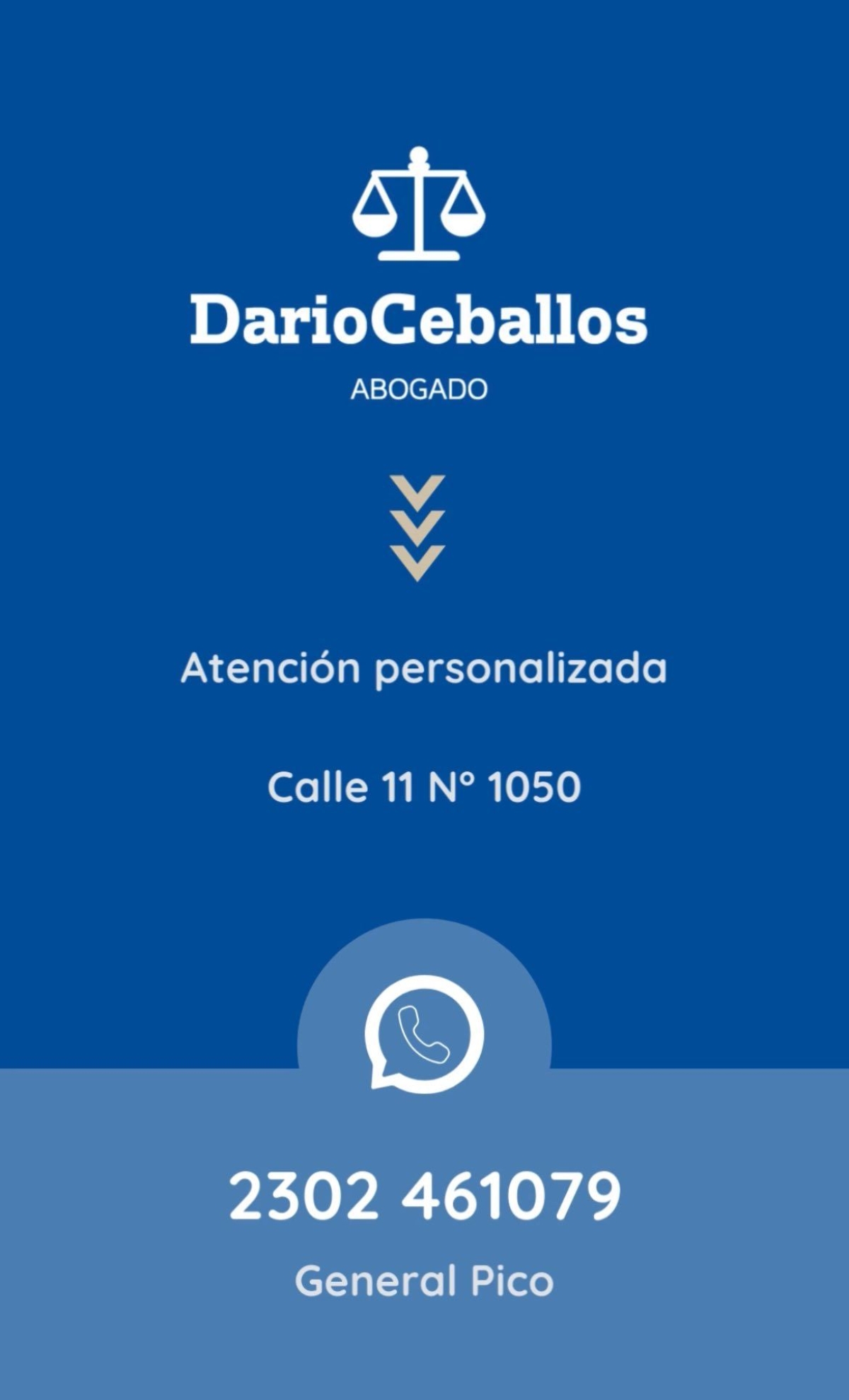 DarioCeballos

ABOGADO

Atención personalizada

Calle 11 N° 1050

2302 461079

General Pico