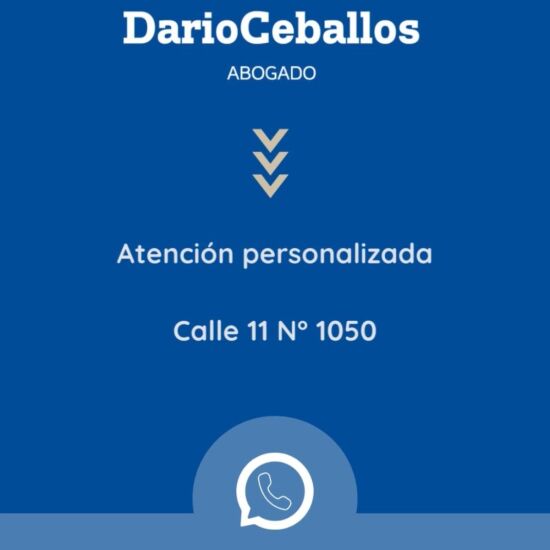 DarioCeballos

ABOGADO

Atención personalizada

Calle 11 N° 1050